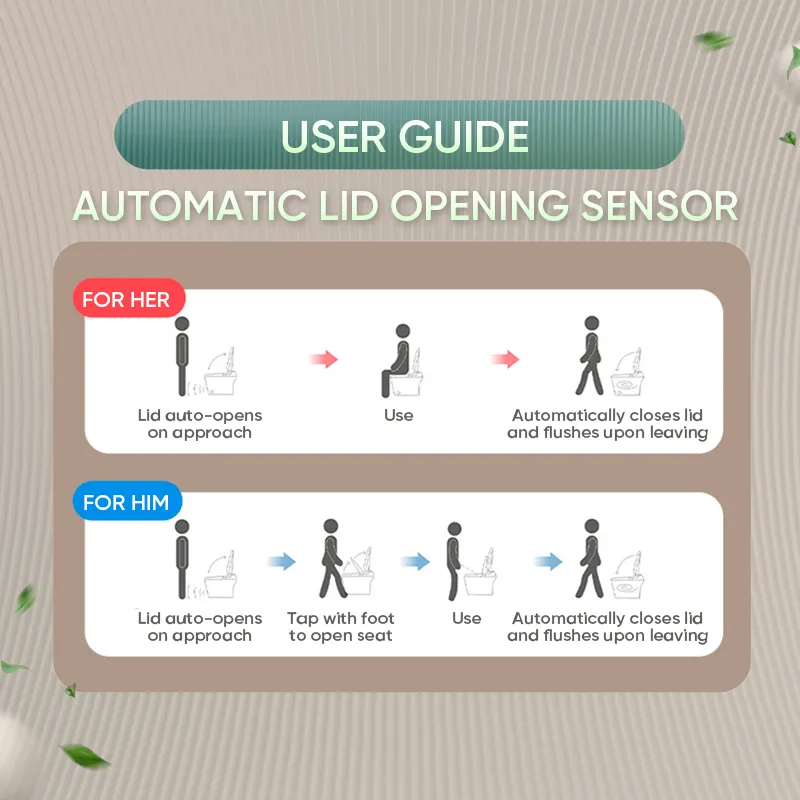 USER GUIDE

AUTOMATIC LID OPENING SENSOR

FOR HER

Lid auto-opens on approach

Use

Automatically closes lid and flushes upon leaving

FOR HIM

Lid auto-opens on approach

Tap with foot to open seat

Use

Automatically closes lid and flushes upon leaving